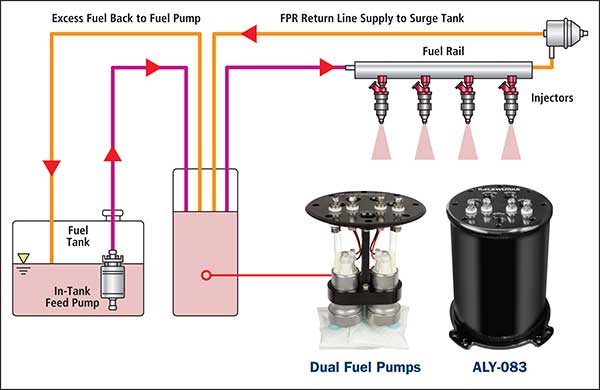 Excess Fuel Back to Fuel Pump

FPR Return Line Supply to Surge Tank

Fuel Rail

Injectors

Fuel Tank

In-Tank Feed Pump

RACEWORKS

Dual Fuel Pumps

ALY-083